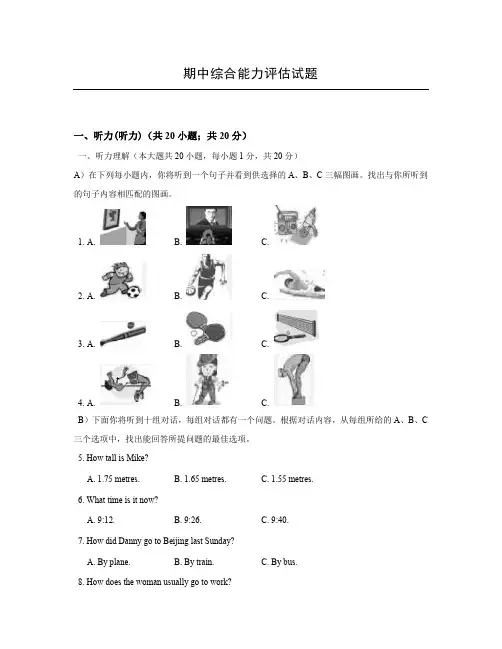 期中综合能力评估试题

一、听力(听力)（共 20 小题；共 20 分）

一、听力理解（本大题共 20 小题，每小题 1 分，共 20 分）

A）在下列每小题内，你将听到一个句子并看到供选择的 A、B、C 三幅图画。找出与你所听到的句子内容相匹配的图画。

1. A.　　B.　　C.

2. A.　　B.　　C.

3. A.　　B.　　C.

4. A.　　B.　　C.

B）下面你将听到十组对话，每组对话都有一个问题。根据对话内容，从每组所给的 A、B、C 三个选项中，找出能回答所提问题的最佳选项。

5. How tall is Mike?

A. 1.75 metres.　　B. 1.65 metres.　　C. 1.55 metres.

6. What time is it now?

A. 9:12.　　B. 9:26.　　C. 9:40.

7. How did Danny go to Beijing last Sunday?

A. By plane.　　B. By train.　　C. By bus.

8. How does the woman usually go to work?