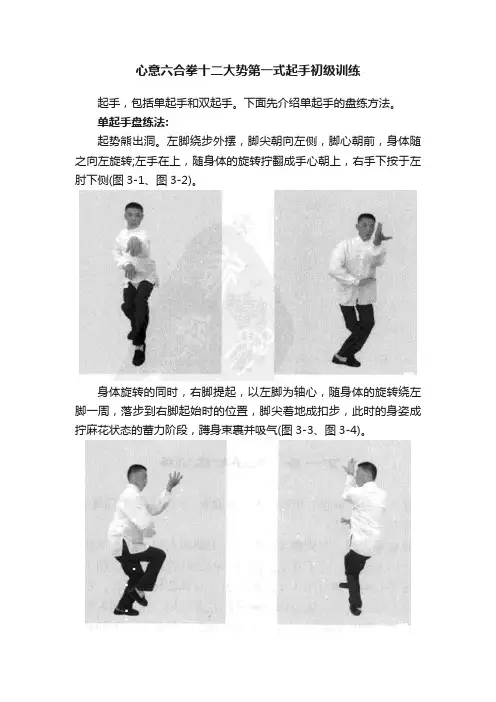 心意六合拳十二大势第一式起手初级训练

起手，包括单起手和双起手。下面先介绍单起手的盘练方法。

单起手盘练法：

起势熊出洞。左脚绕步外摆，脚尖朝向左侧，脚心朝前，身体随之向左旋转;左手在上，随身体的旋转拧翻成手心朝上，右手下按于左肘下侧(图 3-1、图 3-2)。

身体旋转的同时，右脚提起，以左脚为轴心，随身体的旋转绕左脚一周，落步到右脚起始时的位置，脚尖着地成扣步，此时的身姿成拧麻花状态的蓄力阶段，蹲身束裹并吸气(图 3-3、图 3-4)。