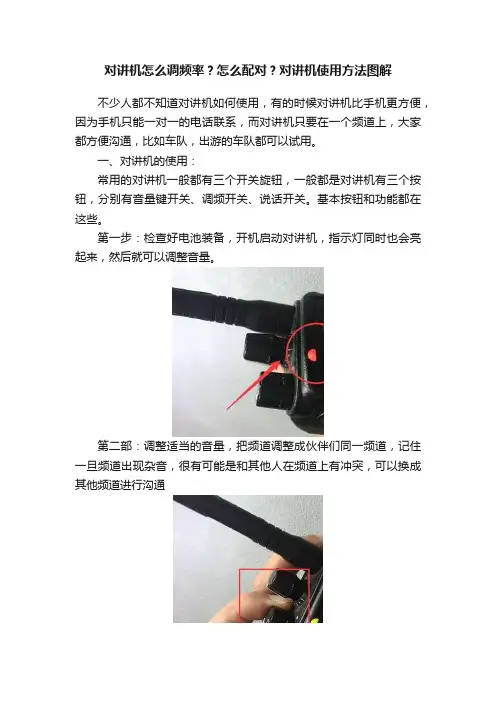 对讲机怎么调频率？怎么配对？对讲机使用方法图解

不少人都不知道对讲机如何使用，有的时候对讲机比手机更方便，因为手机只能一对一的电话联系，而对讲机只要在一个频道上，大家都方便沟通，比如车队，出游的车队都可以试用。

一、对讲机的使用：

常用的对讲机一般都有三个开关旋钮，一般都是对讲机有三个按钮，分别有音量键开关、调频开关、说话开关。基本按钮和功能都在这些。

第一步：检查好电池装备，开机启动对讲机，指示灯同时也会亮起来，然后就可以调整音量。

第二部：调整适当的音量，把频道调整成伙伴们同一频道，记住一旦频道出现杂音，很有可能是和其他人在频道上有冲突，可以换成其他频道进行沟通