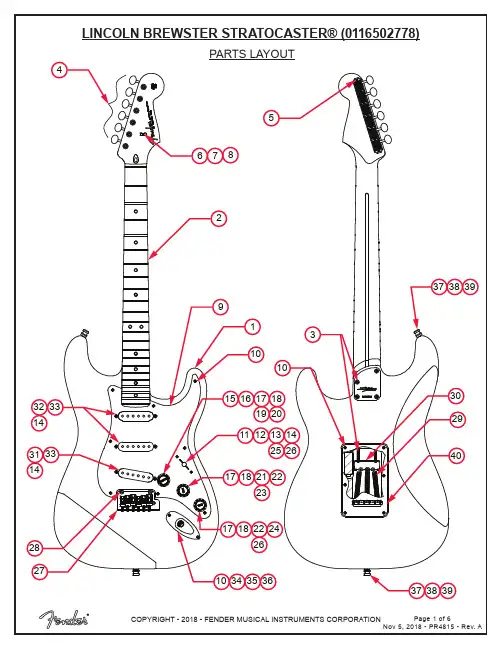 LINCOLN BREWSTER STRATOCASTER® (0116502778)

PARTS LAYOUT

4

6 7 8

2

9

1

10

32 33

14

15 16 17 18

19 20

11 12 13 14

25 26

31 33

14

17 18 21 22

23

17 18 22 24

26

28

27

10 34 35 36

5

37 38 39

3

10

30

29

40

37 38 39

Fender

COPYRIGHT - 2018 - FENDER MUSICAL INSTRUMENTS CORPORATION

Page 1 of 6
Nov 5, 2018 - PR4815 - Rev. A