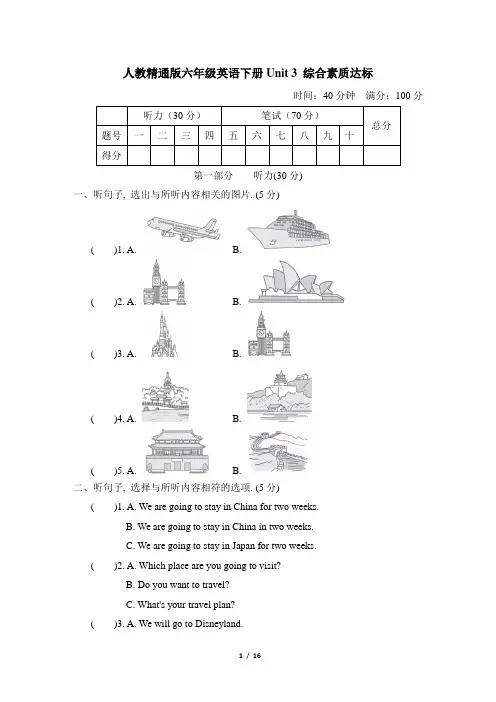 人教精通版六年级英语下册 Unit 3 综合素质达标

时间：40 分钟 满分：100 分

| | 听力（30 分） | | | | 笔试（70 分） | | | | | | 总分 |
|---|---|---|---|---|---|---|---|---|---|---|---|
| 题号 | 一 | 二 | 三 | 四 | 五 | 六 | 七 | 八 | 九 | 十 | |
| 得分 | | | | | | | | | | | |

第一部分 听力(30 分)

一、听句子, 选出与所听内容相关的图片. (5 分)

( )1. A. B.

( )2. A. B.

( )3. A. B.

( )4. A. B.

( )5. A. B.

二、听句子, 选择与所听内容相符的选项. (5 分)

( )1. A. We are going to stay in China for two weeks.
B. We are going to stay in China in two weeks.
C. We are going to stay in Japan for two weeks.

( )2. A. Which place are you going to visit?
B. Do you want to travel?
C. What's your travel plan?

( )3. A. We will go to Disneyland.

1 / 16