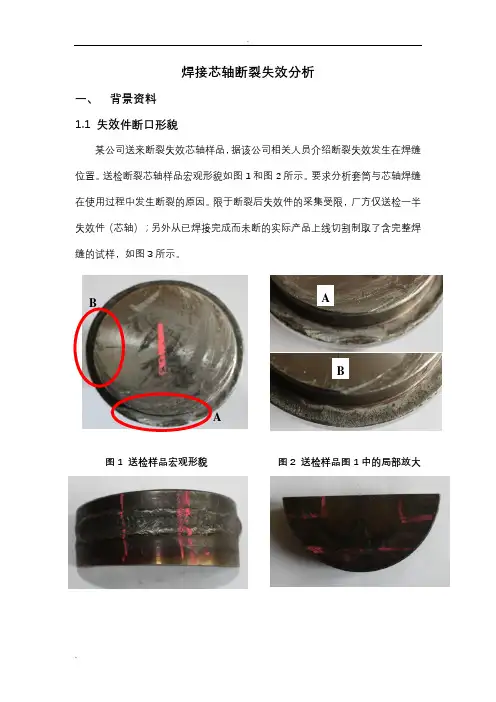 焊接芯轴断裂失效分析

一、 背景资料

1.1 失效件断口形貌

某公司送来断裂失效芯轴样品，据该公司相关人员介绍断裂失效发生在焊缝位置。送检断裂芯轴样品宏观形貌如图 1 和图 2 所示。要求分析套筒与芯轴焊缝在使用过程中发生断裂的原因。限于断裂后失效件的采集受限，厂方仅送检一半失效件（芯轴）；另外从已焊接完成而未断的实际产品上线切割制取了含完整焊缝的试样，如图 3 所示。

B

A

A

B

图 1 送检样品宏观形貌

图 2 送检样品图 1 中的局部放大