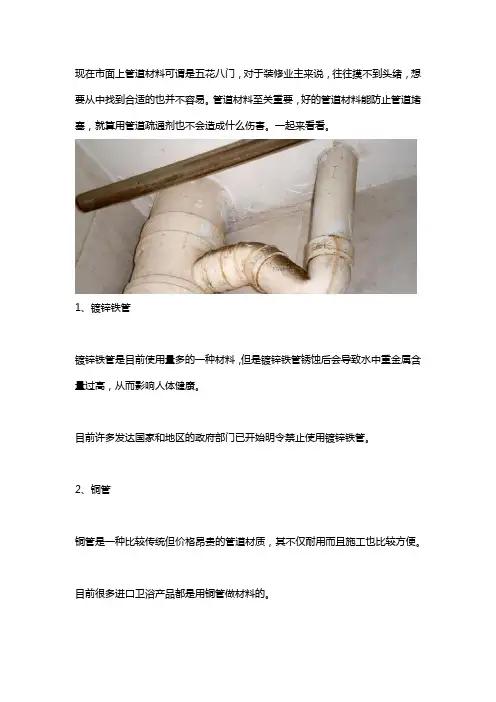 现在市面上管道材料可谓是五花八门，对于装修业主来说，往往摸不到头绪，想要从中找到合适的也并不容易。管道材料至关重要，好的管道材料能防止管道堵塞，就算用管道疏通剂也不会造成什么伤害。一起来看看。

1、镀锌铁管

镀锌铁管是目前使用量多的一种材料，但是镀锌铁管锈蚀后会导致水中重金属含量过高，从而影响人体健康。

目前许多发达国家和地区的政府部门已开始明令禁止使用镀锌铁管。

2、铜管

铜管是一种比较传统但价格昂贵的管道材质，其不仅耐用而且施工也比较方便。

目前很多进口卫浴产品都是用铜管做材料的。