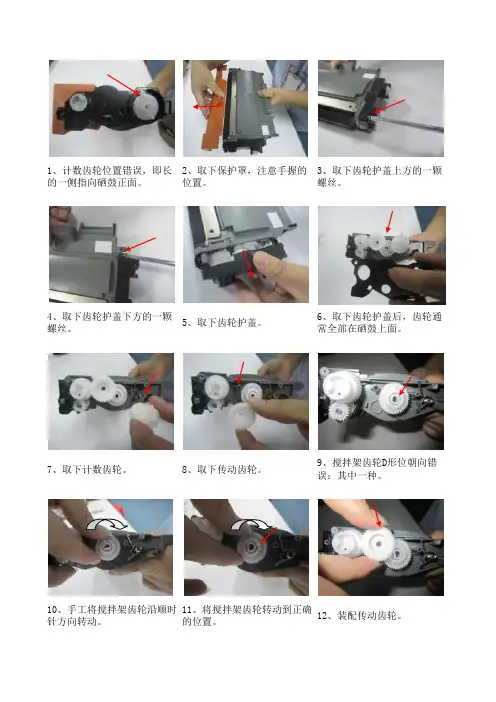 1、计数齿轮位置错误，即长的一侧指向硒鼓正面。

2、取下保护罩，注意手握的位置。

3、取下齿轮护盖上方的一颗螺丝。

4、取下齿轮护盖下方的一颗螺丝。

5、取下齿轮护盖。

6、取下齿轮护盖后，齿轮通常全部在硒鼓上面。

7、取下计数齿轮。

8、取下传动齿轮。

9、搅拌架齿轮D形位朝向错误：其中一种。

10、手工将搅拌架齿轮沿顺时针方向转动。

11、将搅拌架齿轮转动到正确的位置。

12、装配传动齿轮。