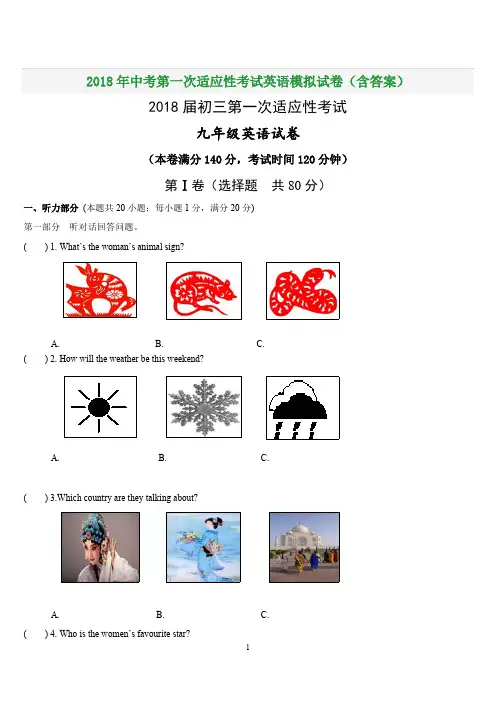 2018年中考第一次适应性考试英语模拟试卷（含答案）

2018届初三第一次适应性考试

九年级英语试卷

（本卷满分140分，考试时间120分钟）

第Ⅰ卷（选择题　共80分）

一、听力部分（本题共20小题；每小题1分，满分20分）

第一部分　听对话回答问题。

(　　) 1. What's the woman's animal sign?

A.　　B.　　C.

(　　) 2. How will the weather be this weekend?

A.　　B.　　C.

(　　) 3.Which country are they talking about?

A.　　B.　　C.

(　　) 4. Who is the women's favourite star?

1