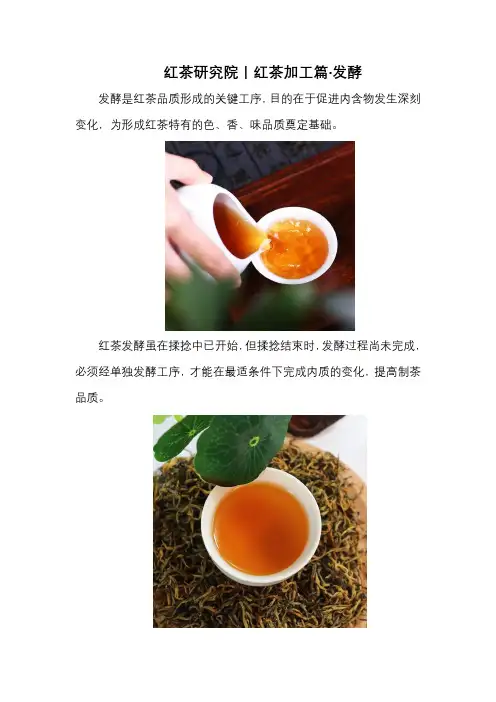 红茶研究院丨红茶加工篇·发酵

发酵是红茶品质形成的关键工序，目的在于促进内含物发生深刻变化，为形成红茶特有的色、香、味品质奠定基础。

红茶发酵虽在揉捻中已开始，但揉捻结束时，发酵过程尚未完成，必须经单独发酵工序，才能在最适条件下完成内质的变化，提高制茶品质。