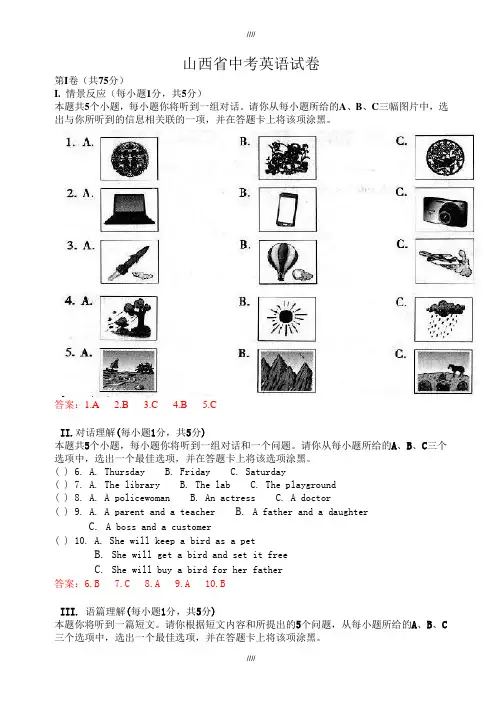 ////

山西省中考英语试卷

第I卷（共75分）

I. 情景反应（每小题1分，共5分）

本题共5个小题，每小题你将听到一组对话。请你从每小题所给的A、B、C三幅图片中，选出与你所听到的信息相关联的一项，并在答题卡上将该项涂黑。

1. A.　B.　C.

2. A.　B.　C.

3. A.　B.　C.

4. A.　B.　C.

5. A.　B.　C.

答案：1.A　2.B　3.C　4.B　5.C

II. 对话理解(每小题1分，共5分)

本题共5个小题，每小题你将听到一组对话和一个问题。请你从每小题所给的A、B、C三个选项中，选出一个最佳选项，并在答题卡上将该选项涂黑。

( ) 6. A. Thursday　B. Friday　C. Saturday

( ) 7. A. The library　B. The lab　C. The playground

( ) 8. A. A policewoman　B. An actress　C. A doctor

( ) 9. A. A parent and a teacher　B. A father and a daughter　C. A boss and a customer

( ) 10. A. She will keep a bird as a pet
B. She will get a bird and set it free
C. She will buy a bird for her father

答案：6.B　7.C　8.A　9.A　10.B

III. 语篇理解(每小题1分，共5分)

本题你将听到一篇短文。请你根据短文内容和所提出的5个问题，从每小题所给的A、B、C三个选项中，选出一个最佳选项，并在答题卡上将该项涂黑。

////