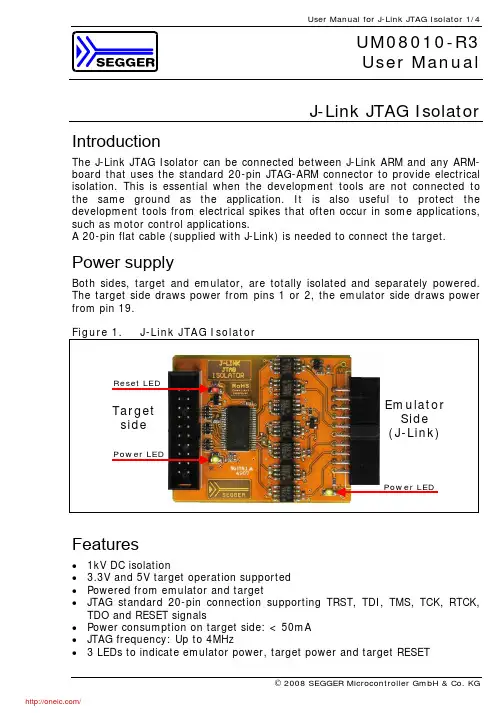 User Manual for J-Link JTAG Isolator 1/4

SEGGER

UM08010-R3
User Manual

J-Link JTAG Isolator

Introduction

The J-Link JTAG Isolator can be connected between J-Link ARM and any ARM-board that uses the standard 20-pin JTAG-ARM connector to provide electrical isolation. This is essential when the development tools are not connected to the same ground as the application. It is also useful to protect the development tools from electrical spikes that often occur in some applications, such as motor control applications.
A 20-pin flat cable (supplied with J-Link) is needed to connect the target.

Power supply

Both sides, target and emulator, are totally isolated and separately powered. The target side draws power from pins 1 or 2, the emulator side draws power from pin 19.

Figure 1. J-Link JTAG Isolator

Reset LED

Target side

Power LED

J-LINK JTAG ISOLATOR

RoHS

SEGGER

Emulator Side (J-Link)

Power LED

Features

• 1kV DC isolation
• 3.3V and 5V target operation supported
• Powered from emulator and target
• JTAG standard 20-pin connection supporting TRST, TDI, TMS, TCK, RTCK, TDO and RESET signals
• Power consumption on target side: < 50mA
• JTAG frequency: Up to 4MHz
• 3 LEDs to indicate emulator power, target power and target RESET

© 2008 SEGGER Microcontroller GmbH & Co. KG

http://oneic.com/