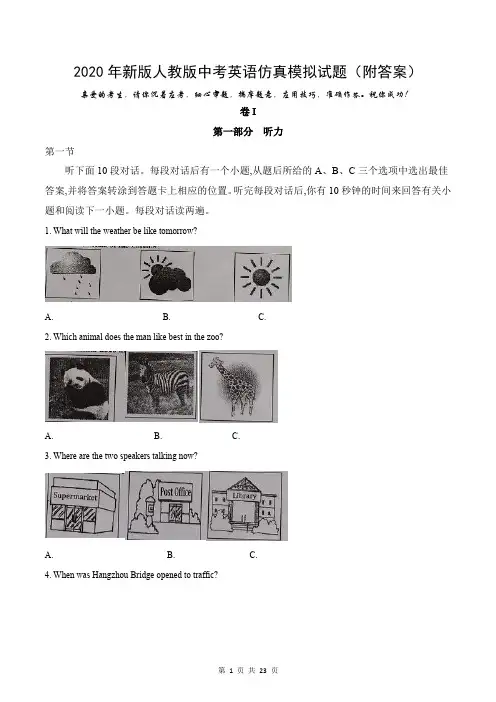 2020 年新版人教版中考英语仿真模拟试题（附答案）

亲爱的考生，请你沉着应考，细心审题，揣摩题意，应用技巧，准确作答。祝你成功！

卷 I

第一部分　听力

第一节

听下面 10 段对话。每段对话后有一个小题，从题后所给的 A、B、C 三个选项中选出最佳答案，并将答案转涂到答题卡上相应的位置。听完每段对话后，你有 10 秒钟的时间来回答有关小题和阅读下一小题。每段对话读两遍。

1. What will the weather be like tomorrow?

A.　　B.　　C.

2. Which animal does the man like best in the zoo?

A.　　B.　　C.

3. Where are the two speakers talking now?

Supermarket　　Post Office　　Library

A.　　B.　　C.

4. When was Hangzhou Bridge opened to traffic?

第 1 页 共 23 页