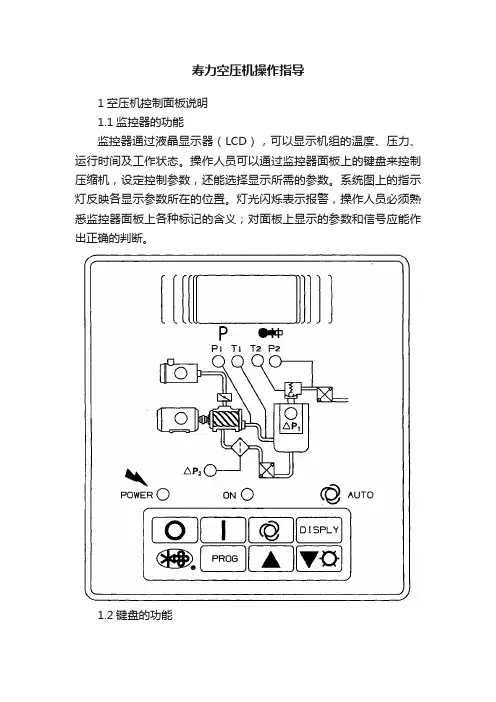 寿力空压机操作指导

1 空压机控制面板说明

1.1 监控器的功能

监控器通过液晶显示器（LCD），可以显示机组的温度、压力、运行时间及工作状态。操作人员可以通过监控器面板上的键盘来控制压缩机，设定控制参数，还能选择显示所需的参数。系统图上的指示灯反映各显示参数所在的位置。灯光闪烁表示报警，操作人员必须熟悉监控器面板上各种标记的含义；对面板上显示的参数和信号应能作出正确的判断。

P

P1 T1 T2 P2

$\triangle P_1$

$\triangle P_2$

POWER

ON

AUTO

DISPLY

PROG

1.2 键盘的功能