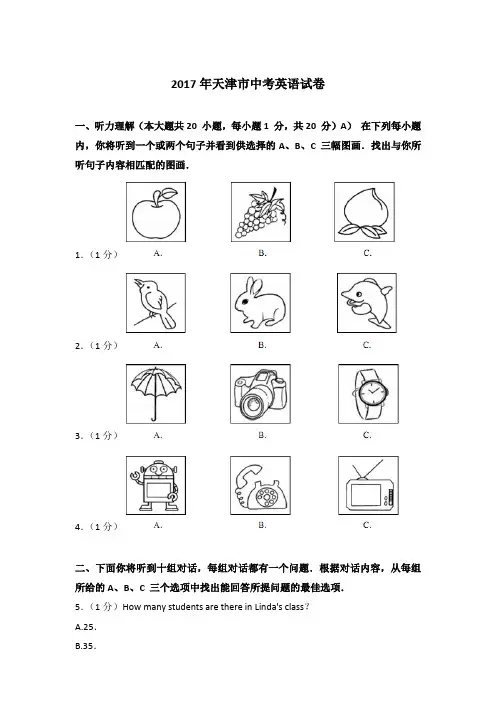 2017 年天津市中考英语试卷

一、听力理解（本大题共 20 小题，每小题 1 分，共 20 分）A） 在下列每小题内，你将听到一个或两个句子并看到供选择的 A、B、C 三幅图画．找出与你所听句子内容相匹配的图画．

1．（1 分） A. B. C.

2．（1 分） A. B. C.

3．（1 分） A. B. C.

4．（1 分） A. B. C.

二、下面你将听到十组对话，每组对话都有一个问题．根据对话内容，从每组所给的 A、B、C 三个选项中找出能回答所提问题的最佳选项．

5．（1 分）How many students are there in Linda's class？

A.25.

B.35.