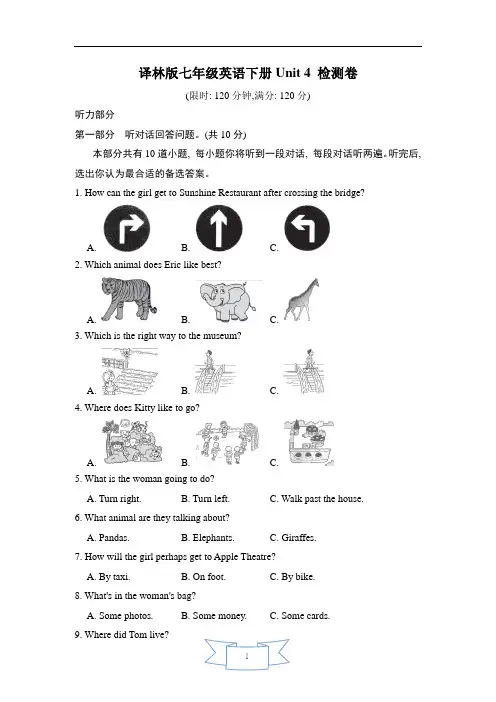 译林版七年级英语下册 Unit 4 检测卷

(限时: 120 分钟,满分: 120 分)

听力部分

第一部分 听对话回答问题。(共 10 分)

本部分共有 10 道小题，每小题你将听到一段对话，每段对话听两遍。听完后，选出你认为最合适的备选答案。

1. How can the girl get to Sunshine Restaurant after crossing the bridge?

A. B. C.

2. Which animal does Eric like best?

A. B. C.

3. Which is the right way to the museum?

A. B. C.

4. Where does Kitty like to go?

A. B. C.

5. What is the woman going to do?

A. Turn right. B. Turn left. C. Walk past the house.

6. What animal are they talking about?

A. Pandas. B. Elephants. C. Giraffes.

7. How will the girl perhaps get to Apple Theatre?

A. By taxi. B. On foot. C. By bike.

8. What's in the woman's bag?

A. Some photos. B. Some money. C. Some cards.

9. Where did Tom live?

1