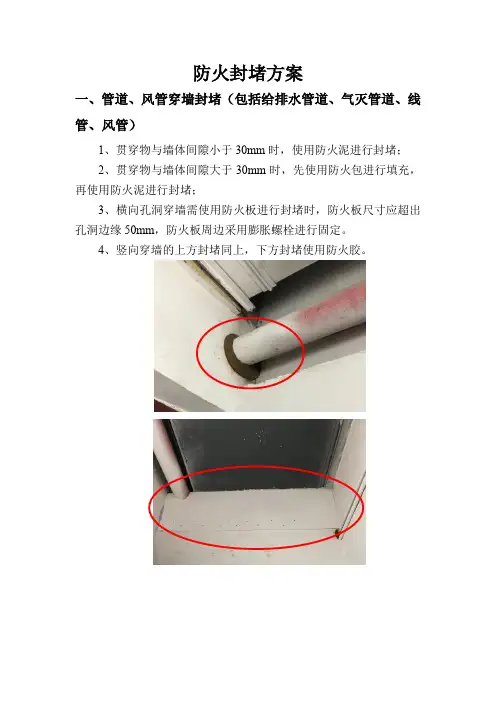 防火封堵方案

一、管道、风管穿墙封堵（包括给排水管道、气灭管道、线管、风管）

1、贯穿物与墙体间隙小于 30mm 时，使用防火泥进行封堵；

2、贯穿物与墙体间隙大于 30mm 时，先使用防火包进行填充，再使用防火泥进行封堵；

3、横向孔洞穿墙需使用防火板进行封堵时，防火板尺寸应超出孔洞边缘 50mm，防火板周边采用膨胀螺栓进行固定。

4、竖向穿墙的上方封堵同上，下方封堵使用防火胶。