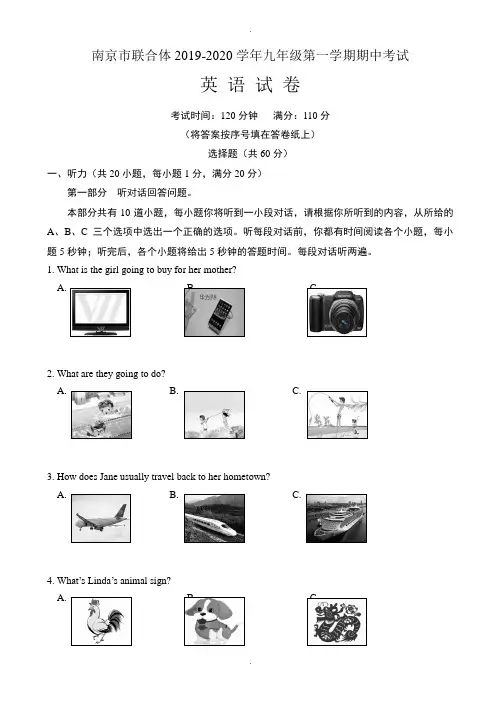 南京市联合体 2019-2020 学年九年级第一学期期中考试

英 语 试 卷

考试时间：120 分钟　满分：110 分

（将答案按序号填在答卷纸上）

选择题（共 60 分）

一、听力（共 20 小题，每小题 1 分，满分 20 分）

第一部分　听对话回答问题。

本部分共有 10 道小题，每小题你将听到一小段对话，请根据你所听到的内容，从所给的 A、B、C 三个选项中选出一个正确的选项。听每段对话前，你都有时间阅读各个小题，每小题 5 秒钟；听完后，各个小题将给出 5 秒钟的答题时间。每段对话听两遍。

1. What is the girl going to buy for her mother?

A.

B.

C.

2. What are they going to do?

A.

B.

C.

3. How does Jane usually travel back to her hometown?

A.

B.

C.

4. What's Linda's animal sign?

A.

B.

C.