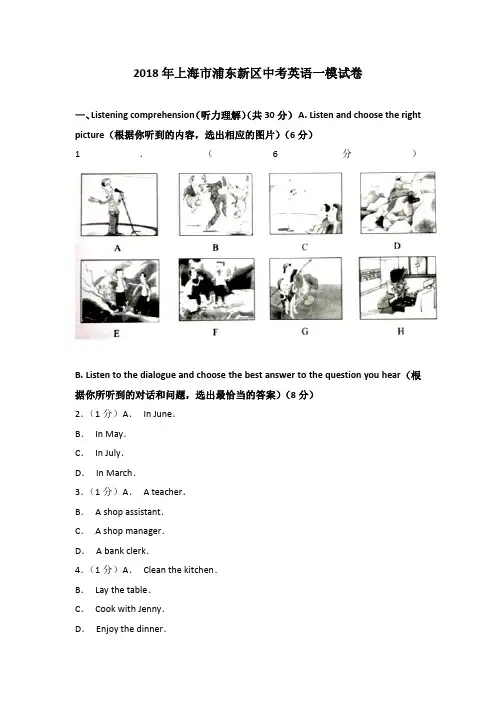 2018 年上海市浦东新区中考英语一模试卷

一、Listening comprehension（听力理解）(共 30 分） A. Listen and choose the right picture（根据你听到的内容，选出相应的图片）(6 分)

1 . ( 6 分 )

A B C D

E F G H

B. Listen to the dialogue and choose the best answer to the question you hear（根据你所听到的对话和问题，选出最恰当的答案）(8 分)

2.（1 分）A. In June.

B. In May.

C. In July.

D. In March.

3.（1 分）A. A teacher.

B. A shop assistant.

C. A shop manager.

D. A bank clerk.

4.（1 分）A. Clean the kitchen.

B. Lay the table.

C. Cook with Jenny.

D. Enjoy the dinner.