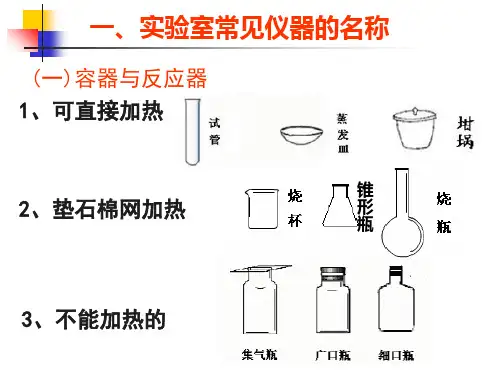 一、实验室常见仪器的名称

(一)容器与反应器

1、可直接加热

试管

蒸发皿

坩埚

2、垫石棉网加热

烧杯

锥形瓶

烧瓶

3、不能加热的

集气瓶

广口瓶

细口瓶