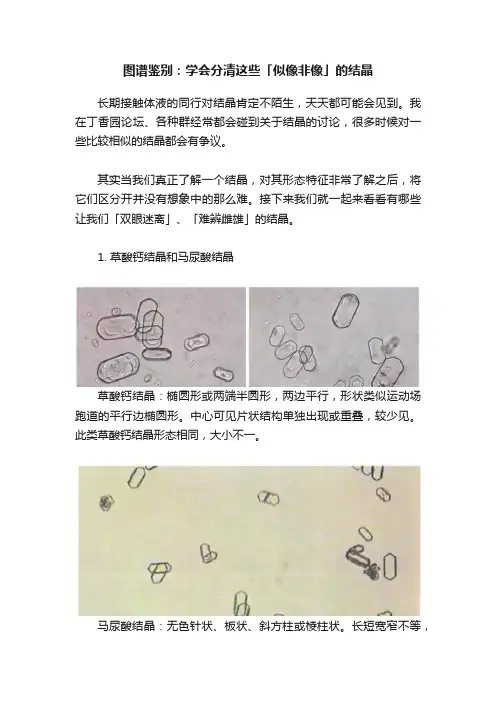 图谱鉴别：学会分清这些「似像非像」的结晶

长期接触体液的同行对结晶肯定不陌生，天天都可能会见到。我在丁香园论坛、各种群经常都会碰到关于结晶的讨论，很多时候对一些比较相似的结晶都会有争议。

其实当我们真正了解一个结晶，对其形态特征非常了解之后，将它们区分开并没有想象中的那么难。接下来我们就一起来看看有哪些让我们「双眼迷离」、「难辨雌雄」的结晶。

1. 草酸钙结晶和马尿酸结晶

草酸钙结晶：椭圆形或两端半圆形，两边平行，形状类似运动场跑道的平行边椭圆形。中心可见片状结构单独出现或重叠，较少见。此类草酸钙结晶形态相同，大小不一。

马尿酸结晶：无色针状、板状、斜方柱或棱柱状。长短宽窄不等，