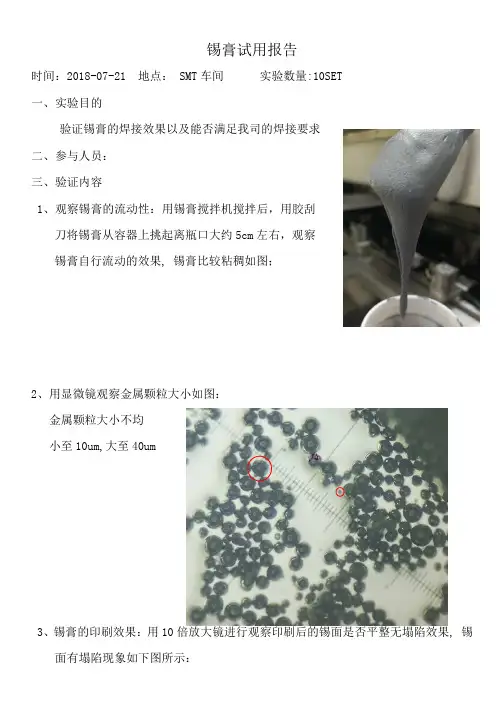 锡膏试用报告

时间：2018-07-21　地点：　SMT 车间　　　实验数量:10SET

一、实验目的

验证锡膏的焊接效果以及能否满足我司的焊接要求

二、参与人员：

三、验证内容

1、观察锡膏的流动性：用锡膏搅拌机搅拌后，用胶刮刀将锡膏从容器上挑起离瓶口大约 5cm 左右，观察锡膏自行流动的效果，锡膏比较粘稠如图：

2、用显微镜观察金属颗粒大小如图：

金属颗粒大小不均

小至 10um,大至 40um

3、锡膏的印刷效果：用 10 倍放大镜进行观察印刷后的锡面是否平整无塌陷效果，锡面有塌陷现象如下图所示：