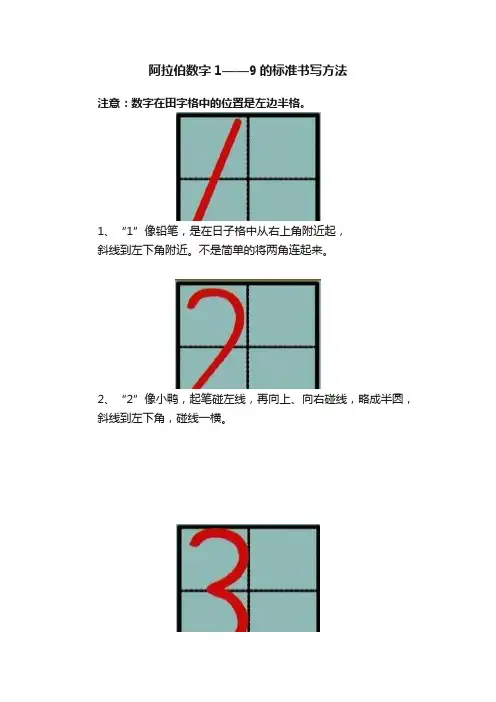 阿拉伯数字 1——9 的标准书写方法

注意：数字在田字格中的位置是左边半格。

1、“1”像铅笔，是在日子格中从右上角附近起，斜线到左下角附近。不是简单的将两角连起来。

2、“2”像小鸭，起笔碰左线，再向上、向右碰线，略成半圆，斜线到左下角，碰线一横。