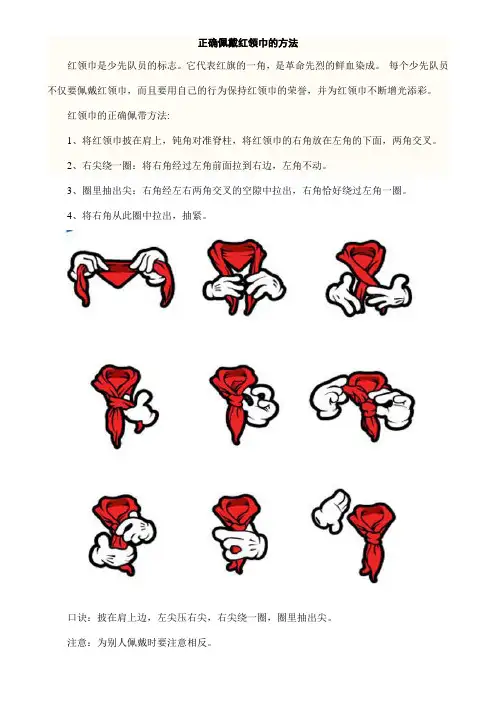 正确佩戴红领巾的方法

红领巾是少先队员的标志。它代表红旗的一角，是革命先烈的鲜血染成。 每个少先队员不仅要佩戴红领巾，而且要用自己的行为保持红领巾的荣誉，并为红领巾不断增光添彩。

红领巾的正确佩带方法:

1、将红领巾披在肩上，钝角对准脊柱，将红领巾的右角放在左角的下面，两角交叉。

2、右尖绕一圈：将右角经过左角前面拉到右边，左角不动。

3、圈里抽出尖：右角经左右两角交叉的空隙中拉出，右角恰好绕过左角一圈。

4、将右角从此圈中拉出，抽紧。

口诀：披在肩上边，左尖压右尖，右尖绕一圈，圈里抽出尖。

注意：为别人佩戴时要注意相反。