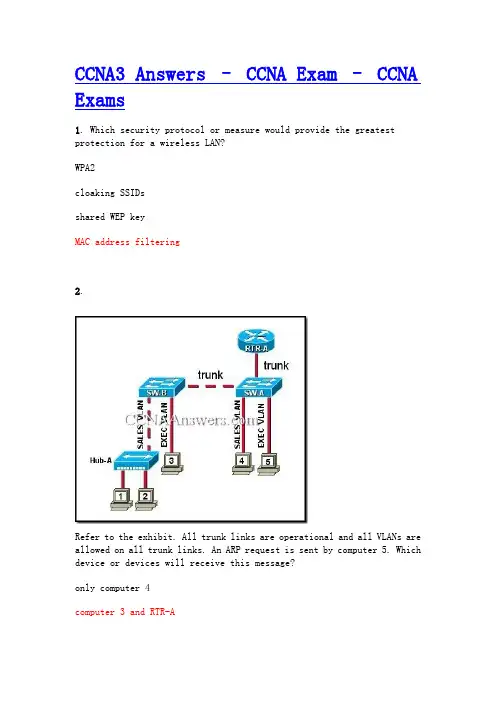 CCNA3 Answers – CCNA Exam – CCNA Exams

1. Which security protocol or measure would provide the greatest protection for a wireless LAN?

WPA2

cloaking SSIDs

shared WEP key

MAC address filtering

2.

RTR-A
trunk
trunk
SW-B
SW-A
CCNAAnswers.com
SALES VLAN
EXEC VLAN
SALES VLAN
EXEC VLAN
Hub-A
3
4
5
1
2

Refer to the exhibit. All trunk links are operational and all VLANs are allowed on all trunk links. An ARP request is sent by computer 5. Which device or devices will receive this message?

only computer 4

computer 3 and RTR-A