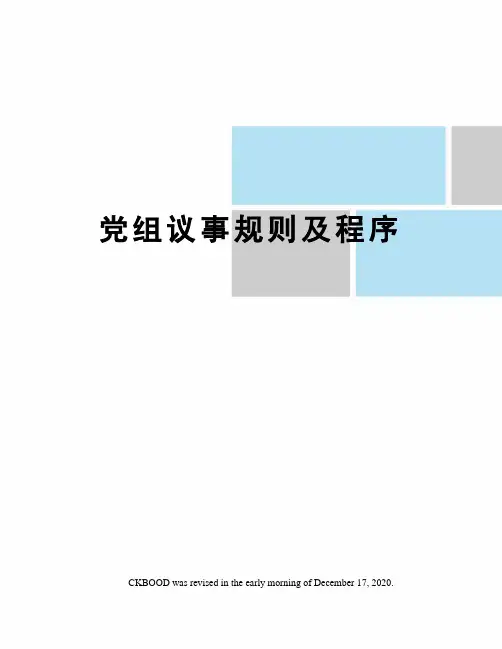 党组议事规则及程序

CKBOOD was revised in the early morning of December 17, 2020.