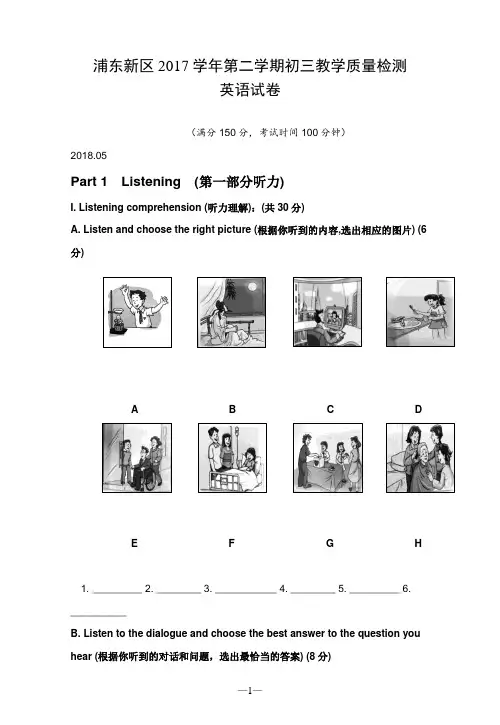 浦东新区 2017 学年第二学期初三教学质量检测
英语试卷

（满分 150 分，考试时间 100 分钟）

2018.05

Part 1 Listening (第一部分听力)

I. Listening comprehension (听力理解)：(共 30 分)

A. Listen and choose the right picture (根据你听到的内容,选出相应的图片) (6 分)

A B C D

E F G H

1. ________ 2. ________ 3. ________ 4. ________ 5. ________ 6. ________

B. Listen to the dialogue and choose the best answer to the question you hear (根据你听到的对话和问题，选出最恰当的答案) (8 分)

—1—