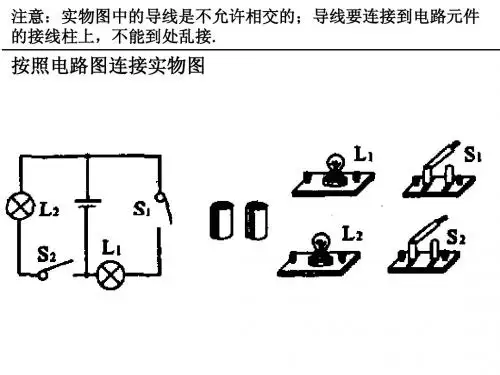 注意：实物图中的导线是不允许相交的；导线要连接到电路元件的接线柱上，不能到处乱接.

按照电路图连接实物图

$L_2$

$S_1$

$S_2$

$L_1$

$L_1$

$S_1$

$L_2$

$S_2$