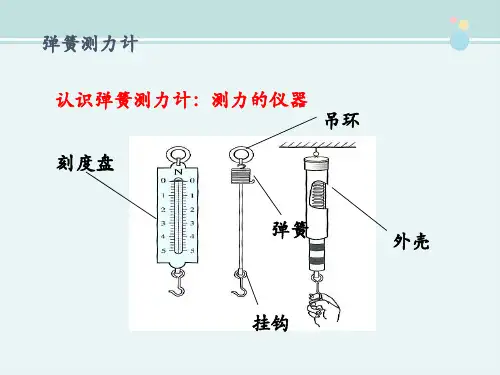 弹簧测力计

认识弹簧测力计：测力的仪器

吊环

刻度盘

N

0 0
1 1
2 2
3 3
4 4
5 5

弹簧

外壳

挂钩