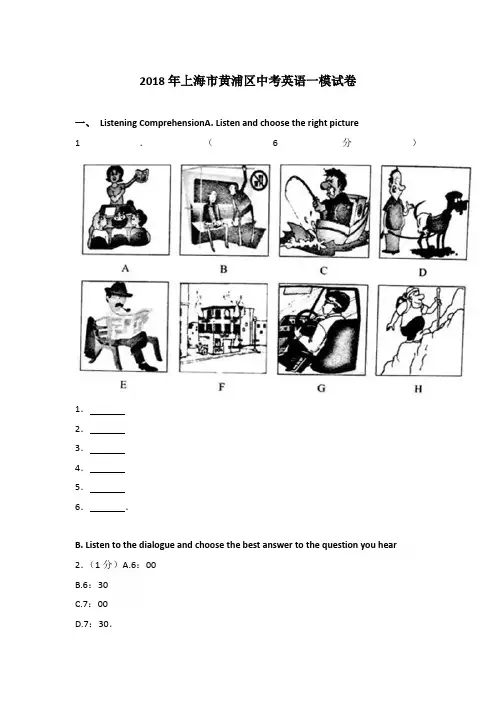 2018年上海市黄浦区中考英语一模试卷

一、 Listening ComprehensionA. Listen and choose the right picture

1 . （ 6 分 ）

A

B

C

D

E

F

G

H

1. ______

2. ______

3. ______

4. ______

5. ______

6. ______.

B. Listen to the dialogue and choose the best answer to the question you hear

2.（1分）A.6：00

B.6：30

C.7：00

D.7：30.