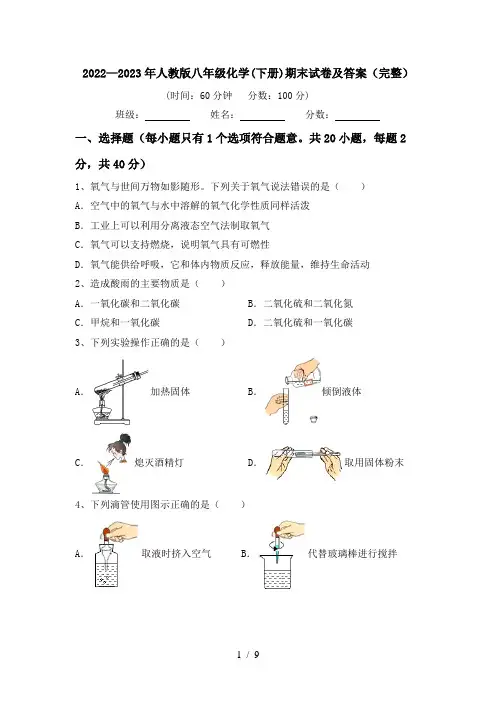 2022—2023年人教版八年级化学(下册)期末试卷及答案（完整）

（时间：60分钟　分数：100分）

班级：________　姓名：________　分数：________

一、选择题（每小题只有1个选项符合题意。共20小题，每题2分，共40分）

1、氧气与世间万物如影随形。下列关于氧气说法错误的是（　　）

A. 空气中的氧气与水中溶解的氧气化学性质同样活泼

B. 工业上可以利用分离液态空气法制取氧气

C. 氧气可以支持燃烧，说明氧气具有可燃性

D. 氧气能供给呼吸，它和体内物质反应，释放能量，维持生命活动

2、造成酸雨的主要物质是（　　）

A. 一氧化碳和二氧化碳　　B. 二氧化硫和二氧化氮

C. 甲烷和一氧化碳　　D. 二氧化硫和一氧化碳

3、下列实验操作正确的是（　　）

A. 加热固体　　B. 倾倒液体

C. 熄灭酒精灯　　D. 取用固体粉末

4、下列滴管使用图示正确的是（　　）

A. 取液时挤入空气　　B. 代替玻璃棒进行搅拌

1 / 9