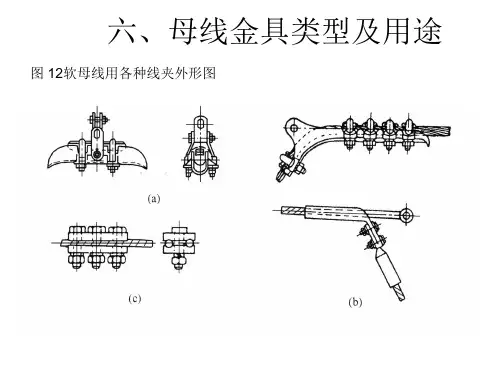 六、母线金具类型及用途

图 12软母线用各种线夹外形图

(a)

(c)

(b)