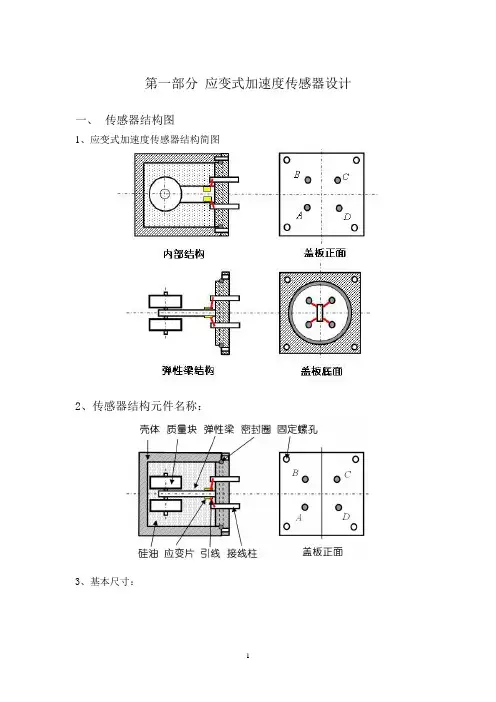 第一部分 应变式加速度传感器设计

一、 传感器结构图

1、应变式加速度传感器结构简图

B C A D

内部结构

盖板正面

弹性梁结构

盖板底面

2、传感器结构元件名称：

壳体 质量块 弹性梁 密封圈 固定螺孔

B C A D

硅油 应变片 引线 接线柱

盖板正面

3、基本尺寸：

1