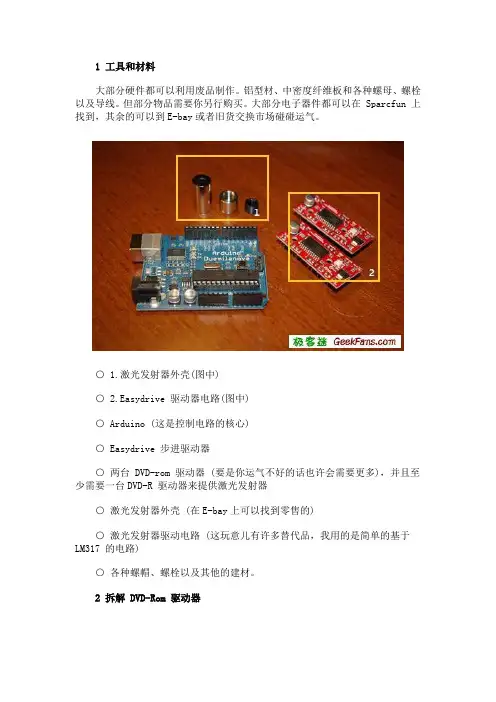 1 工具和材料

大部分硬件都可以利用废品制作。铝型材、中密度纤维板和各种螺母、螺栓以及导线。但部分物品需要你另行购买。大部分电子器件都可以在 Sparcfun 上找到，其余的可以到 E-bay 或者旧货交换市场碰碰运气。

1

2

Arduino Duemilanove

极客迷 GeekFans.com

○ 1.激光发射器外壳(图中)

○ 2.Easydrive 驱动器电路(图中)

○ Arduino (这是控制电路的核心)

○ Easydrive 步进驱动器

○ 两台 DVD-rom 驱动器 (要是你运气不好的话也许会需要更多)，并且至少需要一台 DVD-R 驱动器来提供激光发射器

○ 激光发射器外壳 (在 E-bay 上可以找到零售的)

○ 激光发射器驱动电路 (这玩意儿有许多替代品，我用的是简单的基于 LM317 的电路)

○ 各种螺帽、螺栓以及其他的建材。

2 拆解 DVD-Rom 驱动器