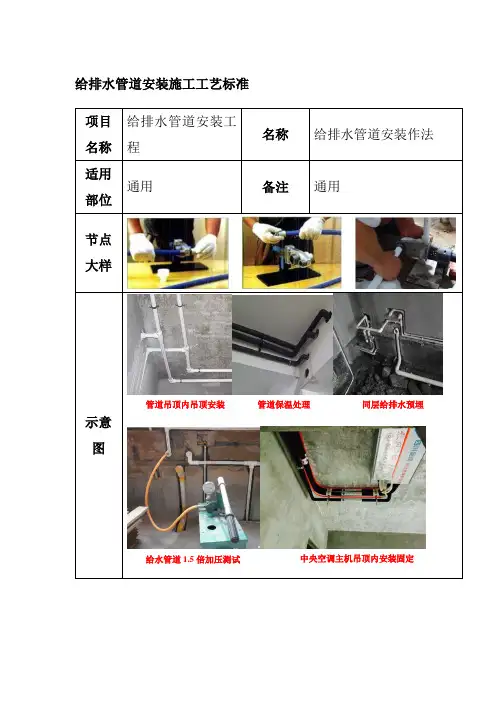 给排水管道安装施工工艺标准

| 项目名称 | 给排水管道安装工程 | 名称 | 给排水管道安装作法 |
|---|---|---|---|
| 适用部位 | 通用 | 备注 | 通用 |
| 节点大样 | | | |
| 示意图 | 管道吊顶内吊顶安装　管道保温处理　同层给排水预埋　给水管道 1.5 倍加压测试　中央空调主机吊顶内安装固定 | | |