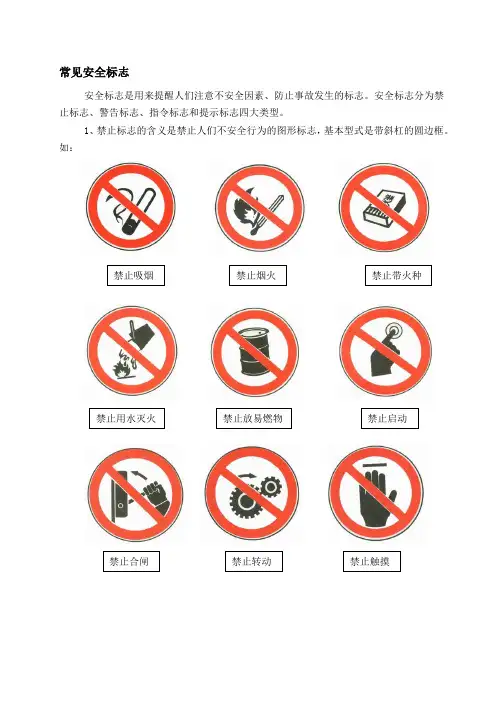 常见安全标志

安全标志是用来提醒人们注意不安全因素、防止事故发生的标志。安全标志分为禁止标志、警告标志、指令标志和提示标志四大类型。

1、禁止标志的含义是禁止人们不安全行为的图形标志，基本型式是带斜杠的圆边框。如：

禁止吸烟

禁止烟火

禁止带火种

禁止用水灭火

禁止放易燃物

禁止启动

禁止合闸

禁止转动

禁止触摸