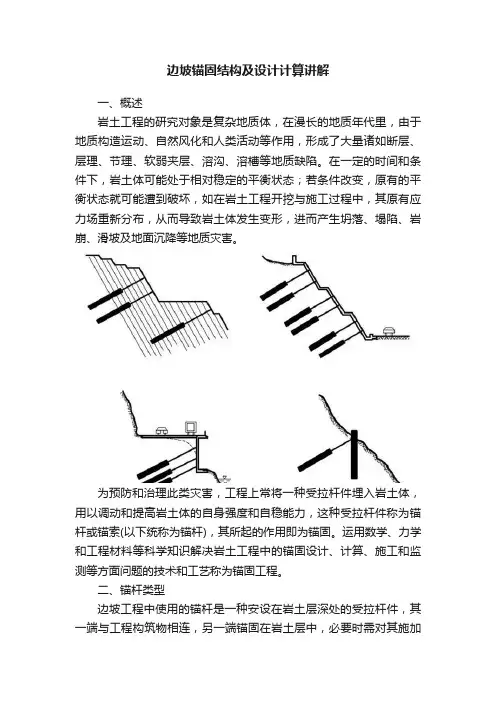 边坡锚固结构及设计计算讲解

一、概述

岩土工程的研究对象是复杂地质体，在漫长的地质年代里，由于地质构造运动、自然风化和人类活动等作用，形成了大量诸如断层、层理、节理、软弱夹层、溶沟、溶槽等地质缺陷。在一定的时间和条件下，岩土体可能处于相对稳定的平衡状态；若条件改变，原有的平衡状态就可能遭到破坏，如在岩土工程开挖与施工过程中，其原有应力场重新分布，从而导致岩土体发生变形，进而产生坍落、塌陷、岩崩、滑坡及地面沉降等地质灾害。

为预防和治理此类灾害，工程上常将一种受拉杆件埋入岩土体，用以调动和提高岩土体的自身强度和自稳能力，这种受拉杆件称为锚杆或锚索(以下统称为锚杆)，其所起的作用即为锚固。运用数学、力学和工程材料等科学知识解决岩土工程中的锚固设计、计算、施工和监测等方面问题的技术和工艺称为锚固工程。

二、锚杆类型

边坡工程中使用的锚杆是一种安设在岩土层深处的受拉杆件，其一端与工程构筑物相连，另一端锚固在岩土层中，必要时需对其施加