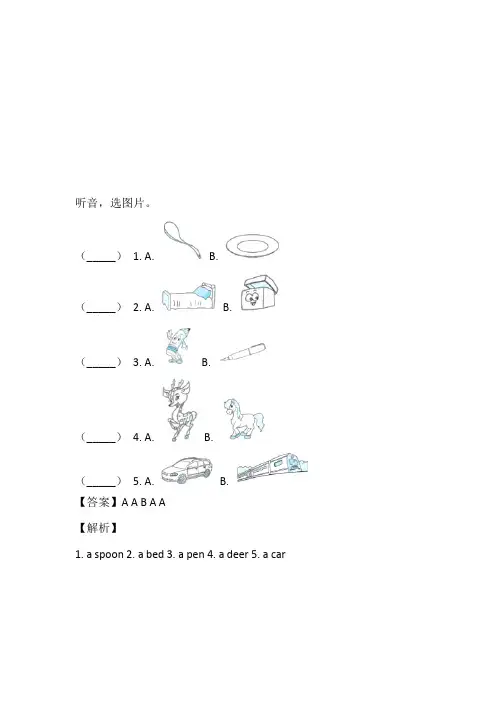 听音，选图片。

（_____） 1. A. B.

（_____） 2. A. B.

（_____） 3. A. B.

（_____） 4. A. B.

（_____） 5. A. B.

【答案】A A B A A

【解析】

1. a spoon 2. a bed 3. a pen 4. a deer 5. a car