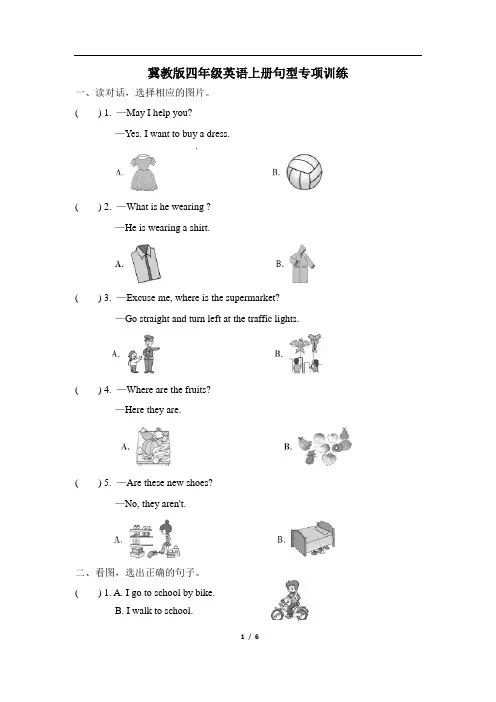 冀教版四年级英语上册句型专项训练

一、读对话，选择相应的图片。

(　　) 1. —May I help you?

—Yes. I want to buy a dress.

A.　　B.

(　　) 2. —What is he wearing ?

—He is wearing a shirt.

A.　　B.

(　　) 3. —Excuse me, where is the supermarket?

—Go straight and turn left at the traffic lights.

A.　　B.

(　　) 4. —Where are the fruits?

—Here they are.

A.　　B.

(　　) 5. —Are these new shoes?

—No, they aren't.

A.　　B.

二、看图，选出正确的句子。

(　　) 1. A. I go to school by bike.

B. I walk to school.

1 / 6