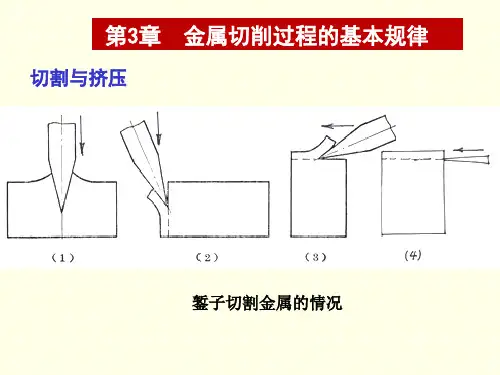 第3章　金属切削过程的基本规律

切割与挤压

（1）

（2）

（3）

(4)

錾子切割金属的情况