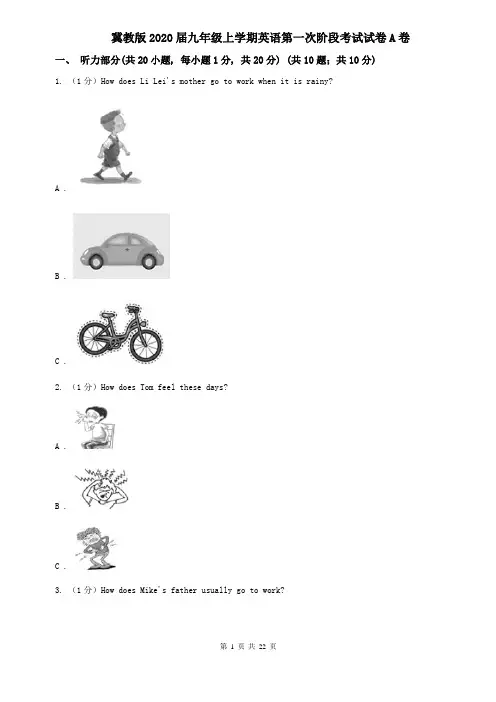 冀教版2020届九年级上学期英语第一次阶段考试试卷A卷

一、 听力部分(共20小题，每小题1分，共20分) (共10题；共10分)

1. （1分）How does Li Lei's mother go to work when it is rainy?

A .

B .

C .

2. （1分）How does Tom feel these days?

A .

B .

C .

3. （1分）How does Mike's father usually go to work?

第 1 页 共 22 页