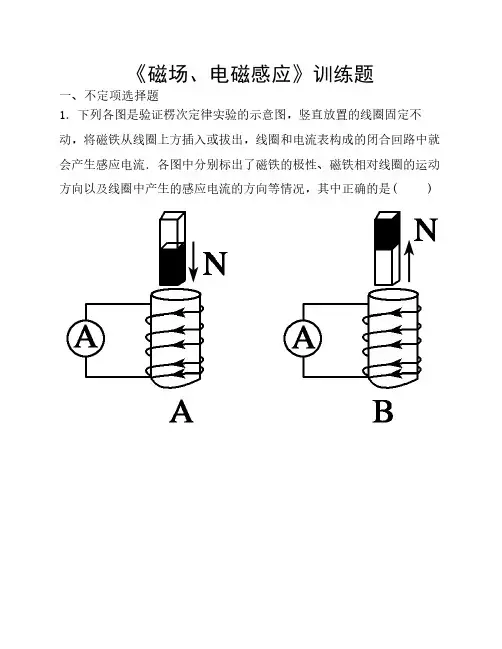 《磁场、电磁感应》训练题

一、不定项选择题

1. 下列各图是验证楞次定律实验的示意图，竖直放置的线圈固定不动，将磁铁从线圈上方插入或拔出，线圈和电流表构成的闭合回路中就会产生感应电流．各图中分别标出了磁铁的极性、磁铁相对线圈的运动方向以及线圈中产生的感应电流的方向等情况，其中正确的是(　　)

N

A

A

N

A

B