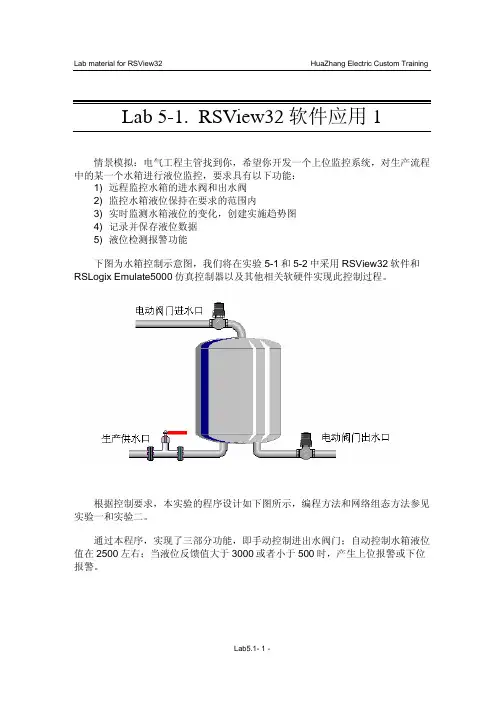 Lab material for RSView32 HuaZhang Electric Custom Training

Lab 5-1. RSView32 软件应用 1

情景模拟：电气工程主管找到你，希望你开发一个上位监控系统，对生产流程中的某一个水箱进行液位监控，要求具有以下功能：
1) 远程监控水箱的进水阀和出水阀
2) 监控水箱液位保持在要求的范围内
3) 实时监测水箱液位的变化，创建实施趋势图
4) 记录并保存液位数据
5) 液位检测报警功能

下图为水箱控制示意图，我们将在实验 5-1 和 5-2 中采用 RSView32 软件和 RSLogix Emulate5000 仿真控制器以及其他相关软硬件实现此控制过程。

电动阀门进水口

生产供水口

电动阀门出水口

根据控制要求，本实验的程序设计如下图所示，编程方法和网络组态方法参见实验一和实验二。

通过本程序，实现了三部分功能，即手动控制进出水阀门；自动控制水箱液位值在 2500 左右；当液位反馈值大于 3000 或者小于 500 时，产生上位报警或下位报警。

Lab5.1- 1 -