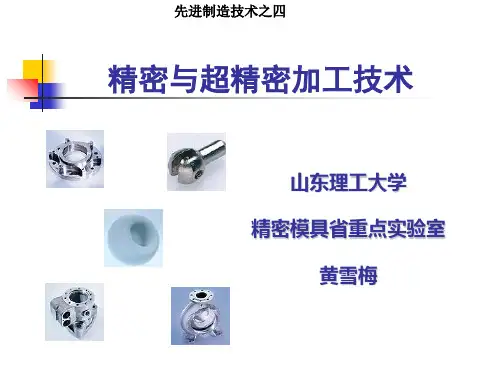 先进制造技术之四

精密与超精密加工技术

山东理工大学

精密模具省重点实验室

黄雪梅