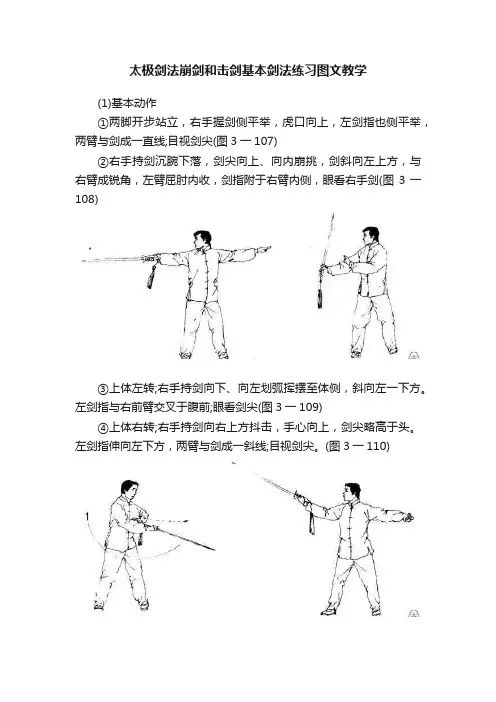 太极剑法崩剑和击剑基本剑法练习图文教学

(1)基本动作

①两脚开步站立，右手握剑侧平举，虎口向上，左剑指也侧平举，两臂与剑成一直线;目视剑尖(图 3 一 107)

②右手持剑沉腕下落，剑尖向上、向内崩挑，剑斜向左上方，与右臂成锐角，左臂屈肘内收，剑指附于右臂内侧，眼看右手剑(图 3 一 108)

③上体左转;右手持剑向下、向左划弧挥摆至体侧，斜向左一下方。左剑指与右前臂交叉于腹前;眼看剑尖(图 3 一 109)

④上体右转;右手持剑向右上方抖击，手心向上，剑尖略高于头。左剑指伸向左下方，两臂与剑成一斜线;目视剑尖。(图 3 一 110)

1