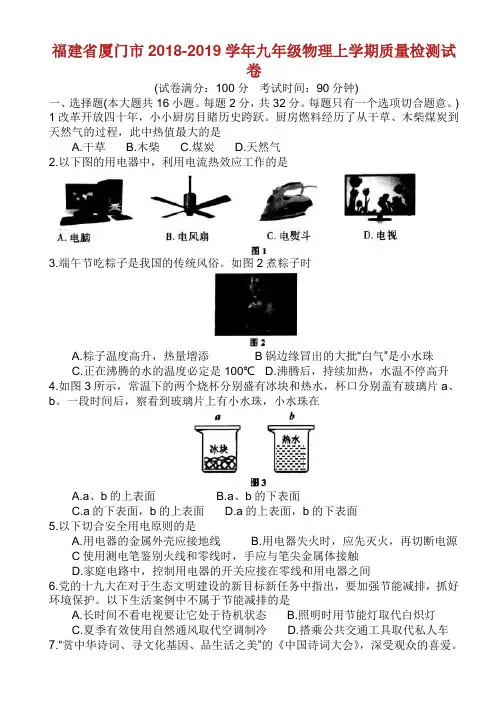 福建省厦门市 2018-2019 学年九年级物理上学期质量检测试卷

(试卷满分：100 分　考试时间：90 分钟)

一、选择题(本大题共 16 小题。每题 2 分，共 32 分。每题只有一个选项切合题意。)

1 改革开放四十年，小小厨房目睹历史跨跃。厨房燃料经历了从干草、木柴煤炭到天然气的过程，此中热值最大的是

A.干草　B.木柴　C.煤炭　D.天然气

2.以下图的用电器中，利用电流热效应工作的是

A. 电脑　B. 电风扇　C. 电熨斗　D. 电视

图 1

3.端午节吃粽子是我国的传统风俗。如图 2 煮粽子时

图 2

A.粽子温度高升，热量增添　B 锅边缘冒出的大批"白气"是小水珠

C.正在沸腾的水的温度必定是 100℃　D.沸腾后，持续加热，水温不停高升

4.如图 3 所示，常温下的两个烧杯分别盛有冰块和热水，杯口分别盖有玻璃片 a、b。一段时间后，察看到玻璃片上有小水珠，小水珠在

a　b

冰块　热水

图 3

A.a、b 的上表面　B.a、b 的下表面

C.a 的下表面，b 的上表面　D.a 的上表面，b 的下表面

5.以下切合安全用电原则的是

A.用电器的金属外壳应接地线　B.用电器失火时，应先灭火，再切断电源

C 使用测电笔鉴别火线和零线时，手应与笔尖金属体接触

D.家庭电路中，控制用电器的开关应接在零线和用电器之间

6.党的十九大在对于生态文明建设的新目标新任务中指出，要加强节能减排，抓好环境保护。以下生活案例中不属于节能减排的是

A.长时间不看电视要让它处于待机状态　B.照明时用节能灯取代白炽灯

C.夏季有效使用自然通风取代空调制冷　D.搭乘公共交通工具取代私人车

7."赏中华诗词、寻文化基因、品生活之美"的《中国诗词大会》，深受观众的喜爱。