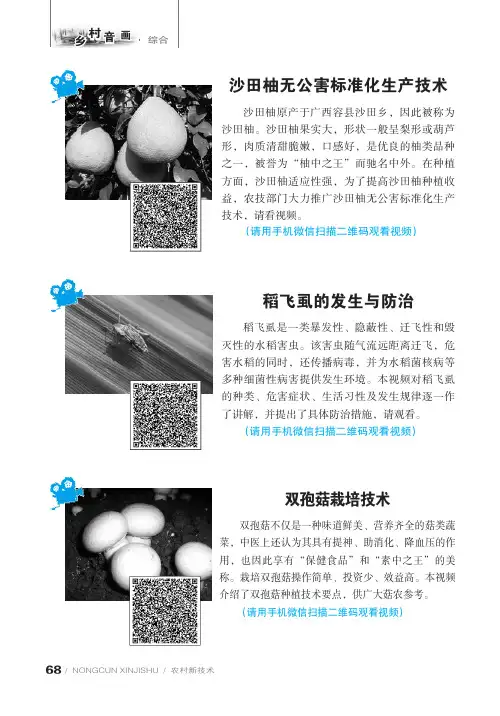 乡村音画 · 综合

沙田柚无公害标准化生产技术

沙田柚原产于广西容县沙田乡，因此被称为沙田柚。沙田柚果实大，形状一般呈梨形或葫芦形，肉质清甜脆嫩、口感好，是优良的柚类品种之一，被誉为“柚中之王”而驰名中外。在种植方面，沙田柚适应性强，为了提高沙田柚种植收益，农技部门大力推广沙田柚无公害标准化生产技术，请看视频。

（请用手机微信扫描二维码观看视频）

稻飞虱的发生与防治

稻飞虱是一类暴发性、隐蔽性、迁飞性和毁灭性的水稻害虫。该害虫随气流远距离迁飞，危害水稻的同时，还传播病毒，并为水稻菌核病等多种细菌性病害提供发生环境。本视频对稻飞虱的种类、危害症状、生活习性及发生规律逐一作了讲解，并提出了具体防治措施，请观看。

（请用手机微信扫描二维码观看视频）

双孢菇栽培技术

双孢菇不仅是一种味道鲜美、营养齐全的菇类蔬菜，中医上还认为其具有提神、助消化、降血压的作用，也因此享有“保健食品”和“素中之王”的美称。栽培双孢菇操作简单，投资少、效益高。本视频介绍了双孢菇种植技术要点，供广大菇农参考。

（请用手机微信扫描二维码观看视频）

68 / NONGCUN XINJISHU / 农村新技术