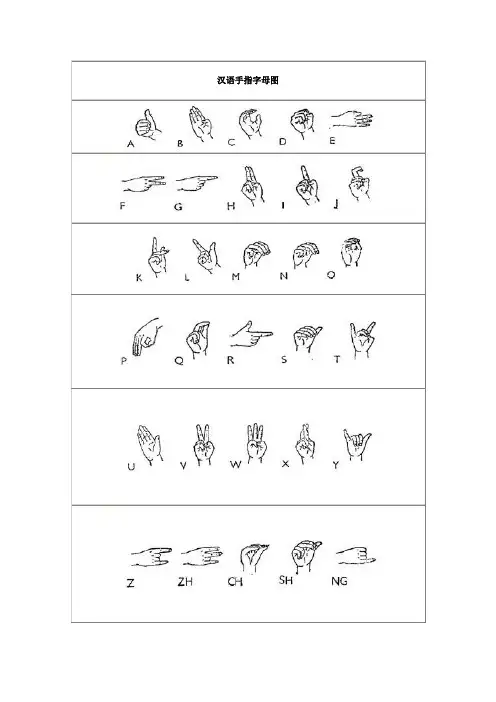 汉语手指字母图

A B C D E

F G H I J

K L M N O

P Q R S T

U V W X Y

Z ZH CH SH NG