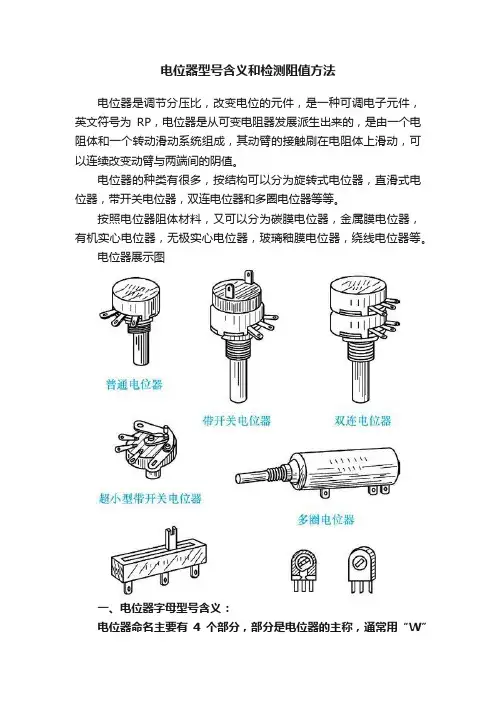 电位器型号含义和检测阻值方法

电位器是调节分压比，改变电位的元件，是一种可调电子元件，英文符号为 RP，电位器是从可变电阻器发展派生出来的，是由一个电阻体和一个转动滑动系统组成，其动臂的接触刷在电阻体上滑动，可以连续改变动臂与两端间的阴值。

电位器的种类有很多，按结构可以分为旋转式电位器，直滑式电位器，带开关电位器，双连电位器和多圈电位器等等。

按照电位器阻体材料，又可以分为碳膜电位器，金属膜电位器，有机实心电位器，无极实心电位器，玻璃釉膜电位器，绕线电位器等。

电位器展示图

普通电位器

带开关电位器

双连电位器

超小型带开关电位器

多圈电位器

一、电位器字母型号含义：

电位器命名主要有 4 个部分，部分是电位器的主称，通常用“W”