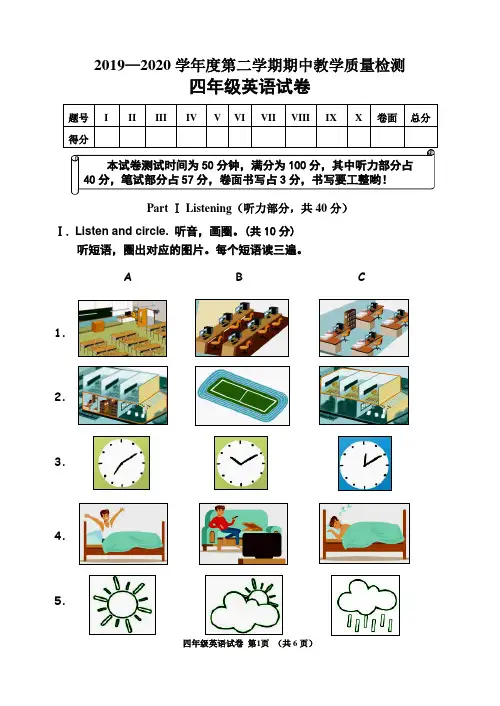 2019—2020 学年度第二学期期中教学质量检测
四年级英语试卷

| 题号 | I | II | III | IV | V | VI | VII | VIII | IX | X | 卷面 | 总分 |
|---|---|---|---|---|---|---|---|---|---|---|---|---|
| 得分 | | | | | | | | | | | | |

本试卷测试时间为 50 分钟，满分为 100 分，其中听力部分占 40 分，笔试部分占 57 分，卷面书写占 3 分，书写要工整哟！

Part Ⅰ Listening（听力部分，共 40 分）

Ⅰ. Listen and circle. 听音，画圈。（共 10 分）
听短语，圈出对应的图片。每个短语读三遍。

A B C

1.

2.

3.

4.

5.

四年级英语试卷 第1页 （共 6 页）